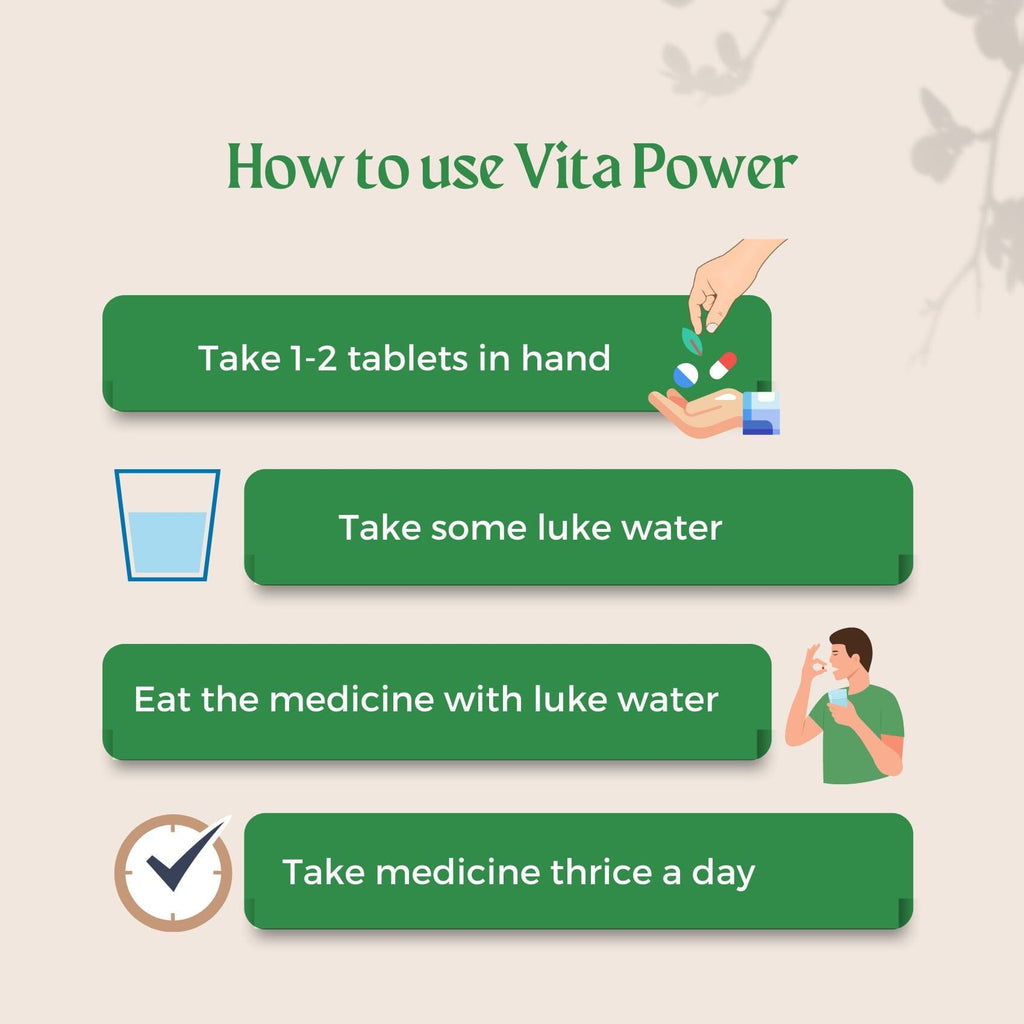 How to use Vita Power

Take 1-2 tablets in hand

Take some luke water

Eat the medicine with luke water

Take medicine thrice a day